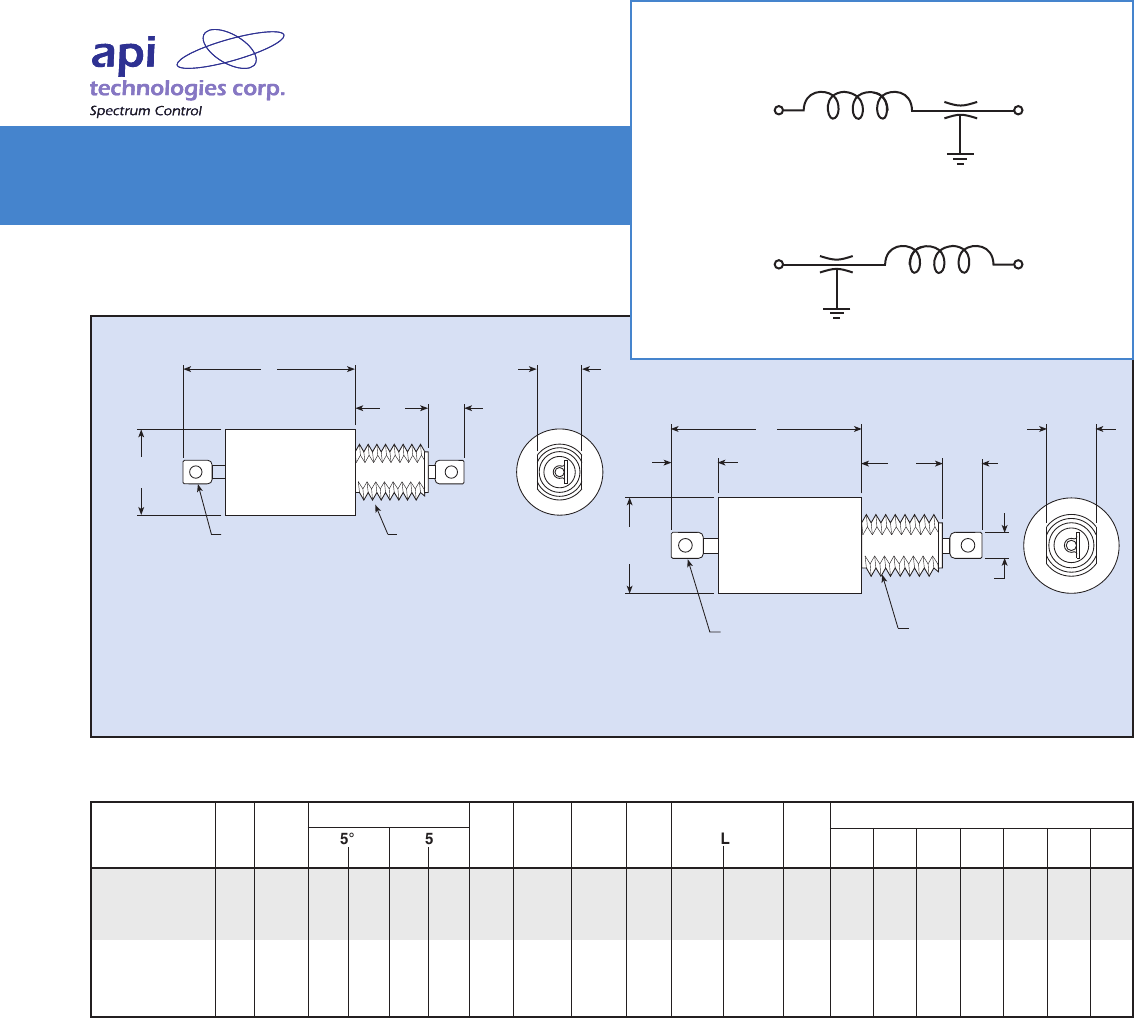 api technologies corp.
Spectrum Control

5°
5
L