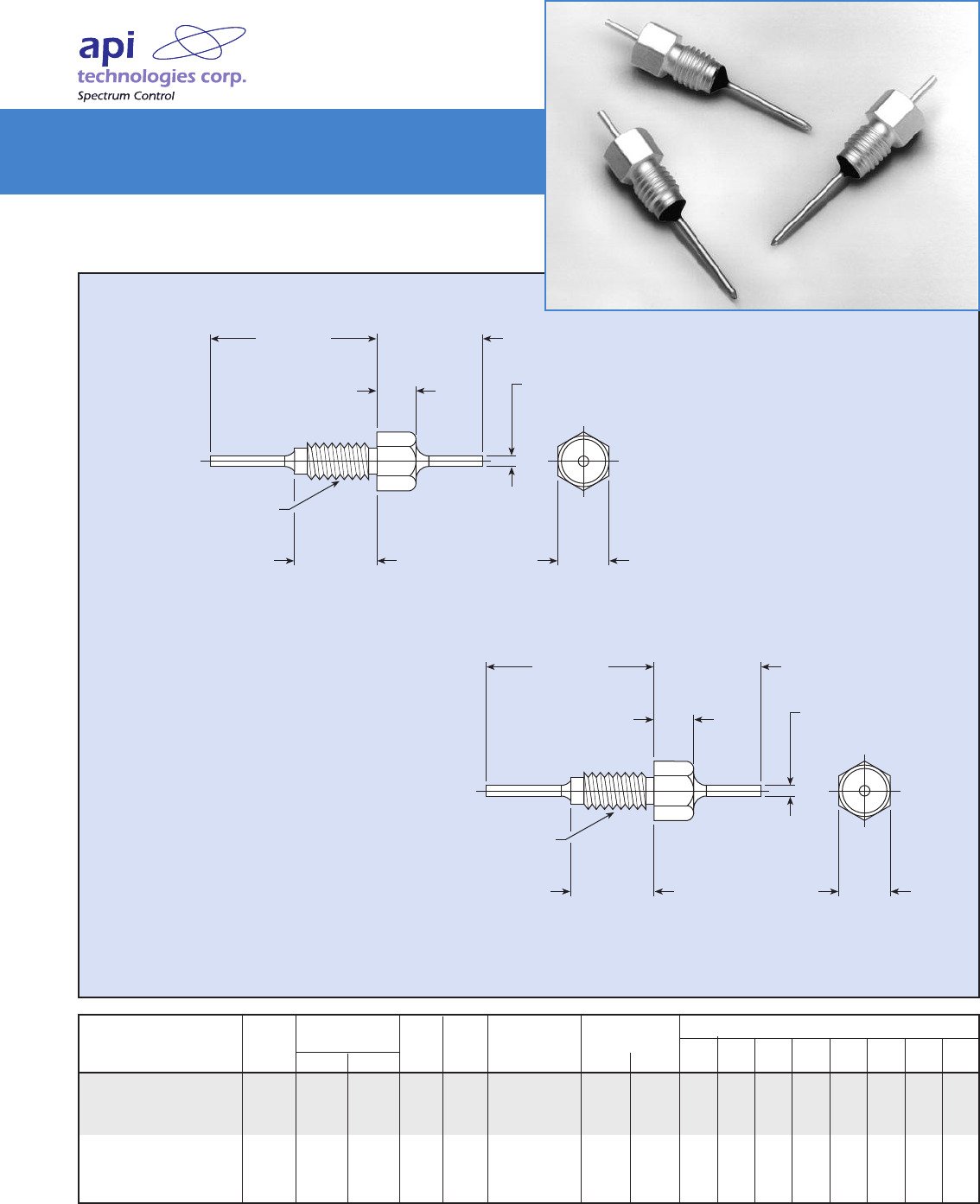 api
technologies corp.
Spectrum Control