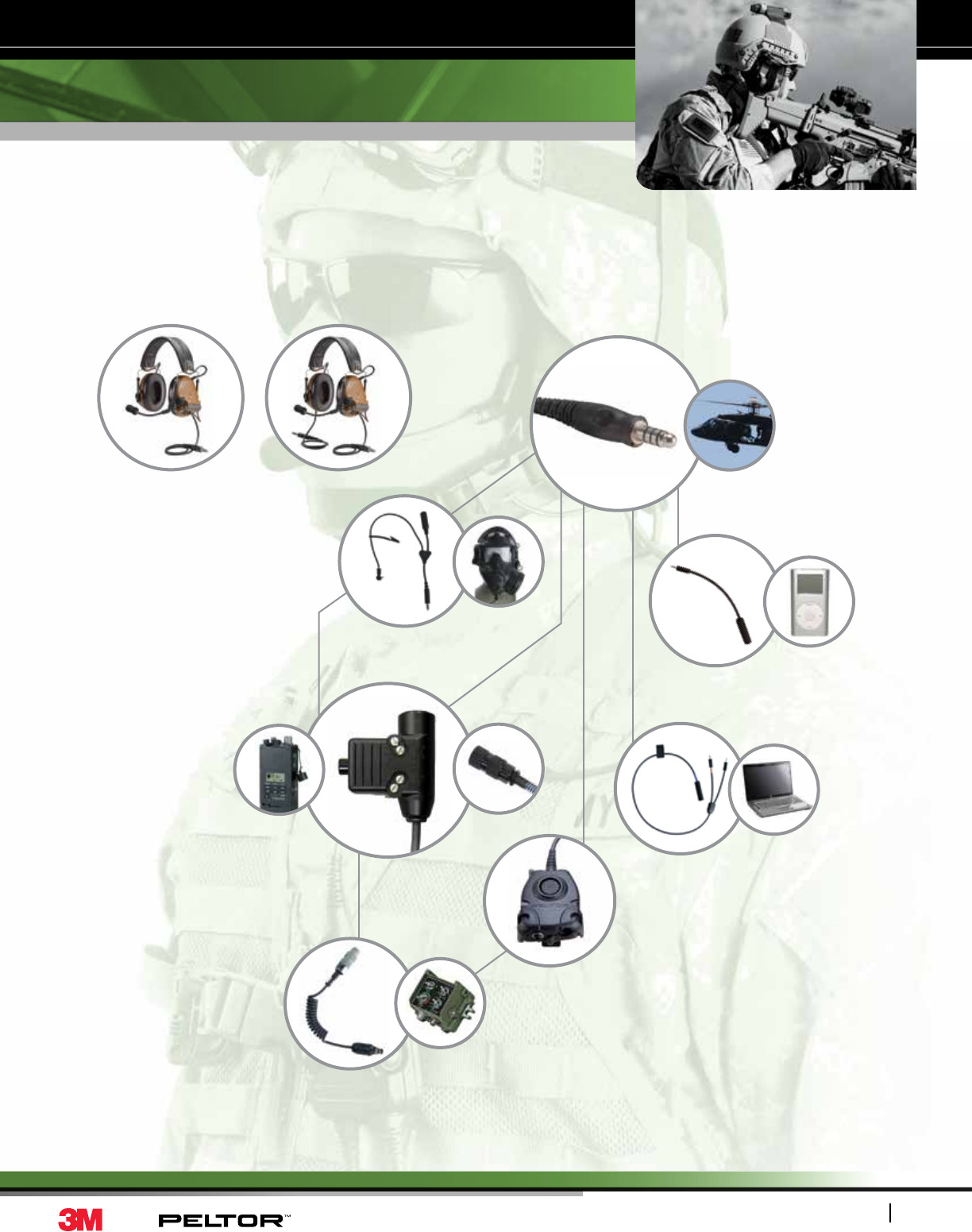 3M PELTOR™