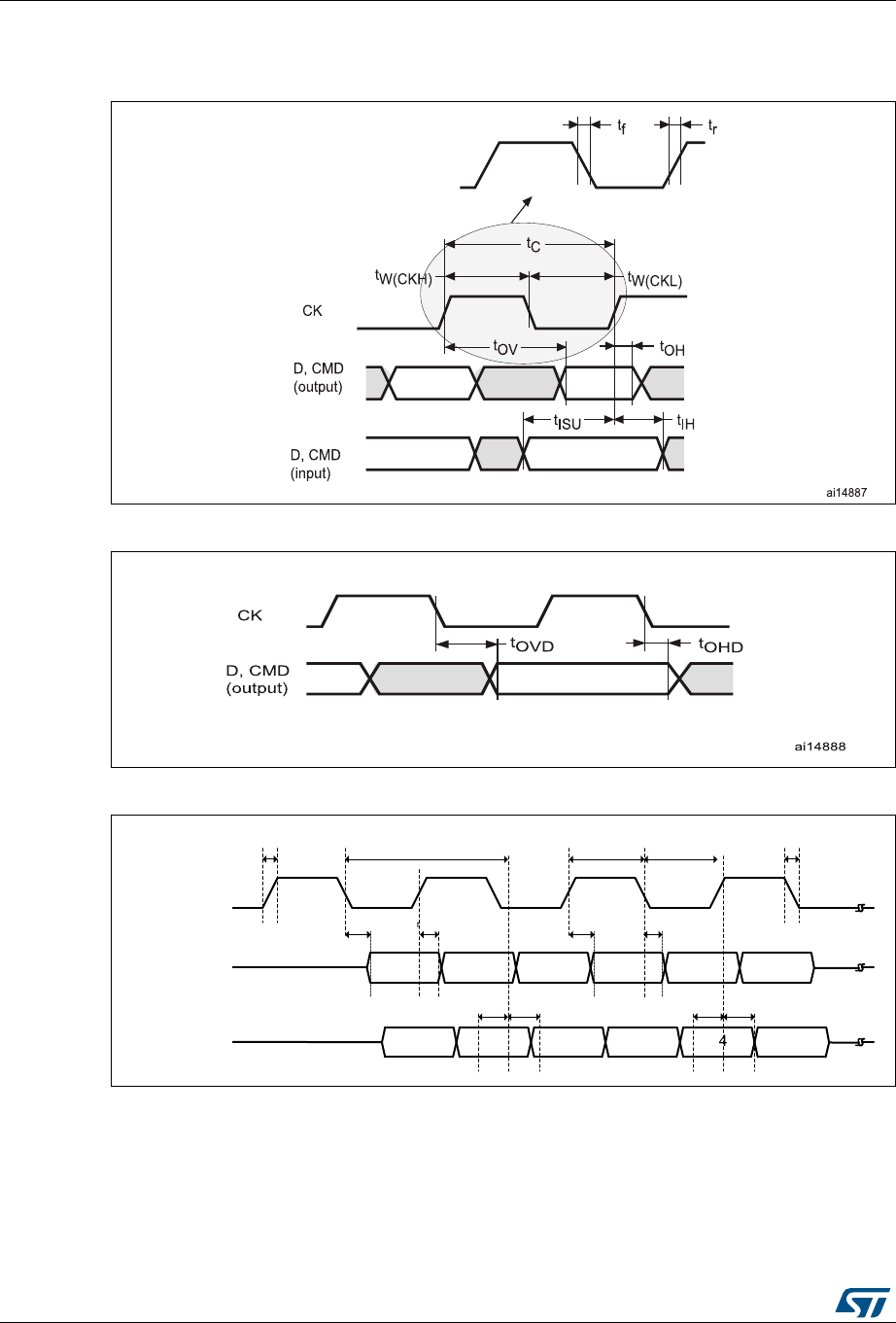 $t_f$ $t_r$

$t_C$

$t_{W(CKH)}$ $t_{W(CKL)}$

CK

$t_{OV}$ $t_{OH}$

D, CMD (output)

$t_{ISU}$ $t_{IH}$

D, CMD (input)

ai14887

CK

$t_{OVD}$ $t_{OHD}$

D, CMD (output)

ai14888

4