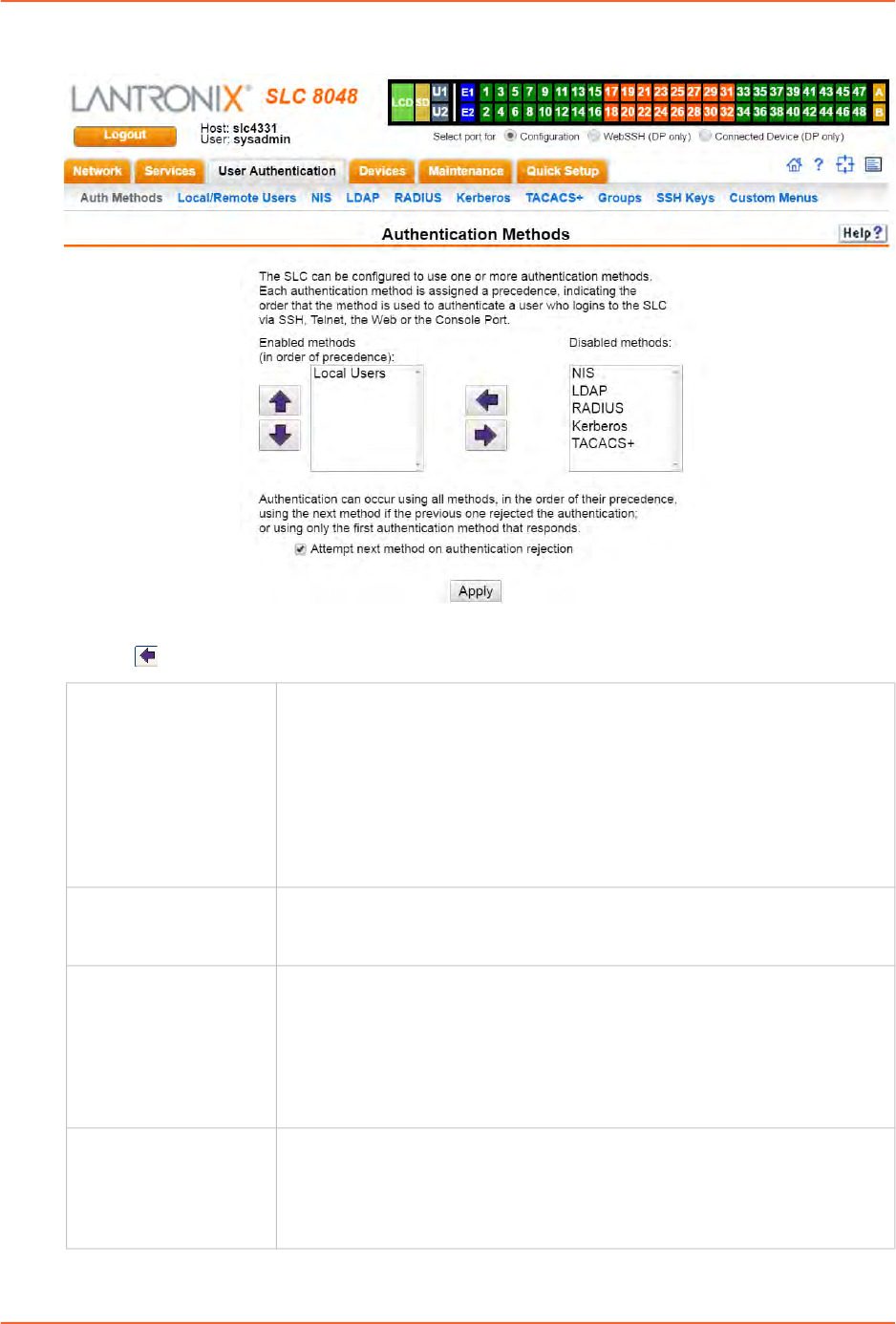 LANTRONIX SLC 8048

Logout

Host: slc4331
User: sysadmin

LCD SD U1 U2 E1 E2 1 3 5 7 9 11 13 15 17 19 21 23 25 27 29 31 33 35 37 39 41 43 45 47 A
2 4 6 8 10 12 14 16 18 20 22 24 26 28 30 32 34 36 38 40 42 44 46 48 B

Select port for Configuration WebSSH (DP only) Connected Device (DP only)

Network Services User Authentication Devices Maintenance Quick Setup

Auth Methods Local/Remote Users NIS LDAP RADIUS Kerberos TACACS+ Groups SSH Keys Custom Menus

Authentication Methods

Help?

The SLC can be configured to use one or more authentication methods. Each authentication method is assigned a precedence, indicating the order that the method is used to authenticate a user who logins to the SLC via SSH, Telnet, the Web or the Console Port.

Enabled methods
(in order of precedence):

Local Users

Disabled methods:

NIS
LDAP
RADIUS
Kerberos
TACACS+

Authentication can occur using all methods, in the order of their precedence, using the next method if the previous one rejected the authentication; or using only the first authentication method that responds.

Attempt next method on authentication rejection

Apply